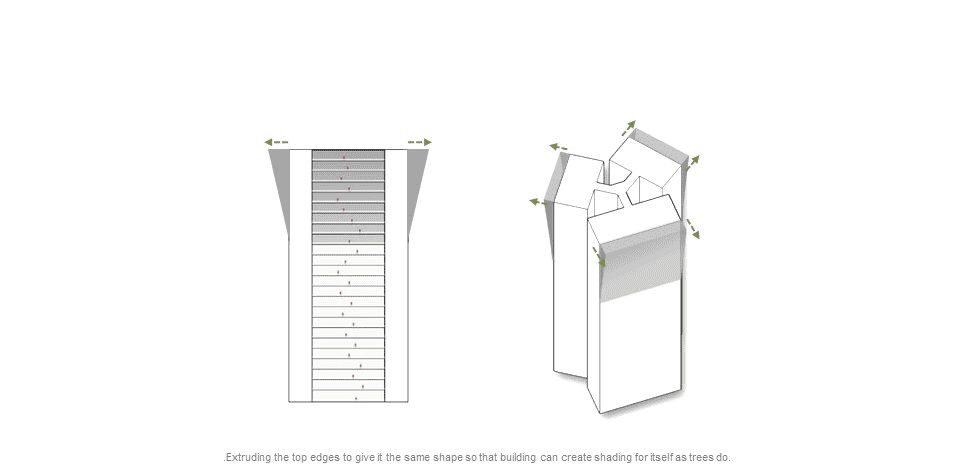 .Extruding the top edges to give it the same shape so that building can create shading for itself as trees do.